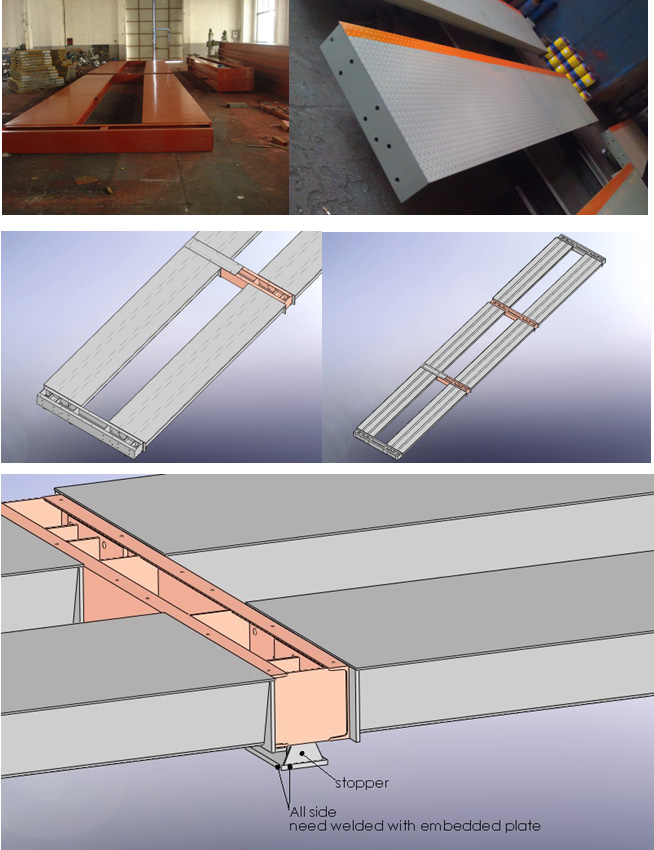 stopper

All side
need welded with embedded plate